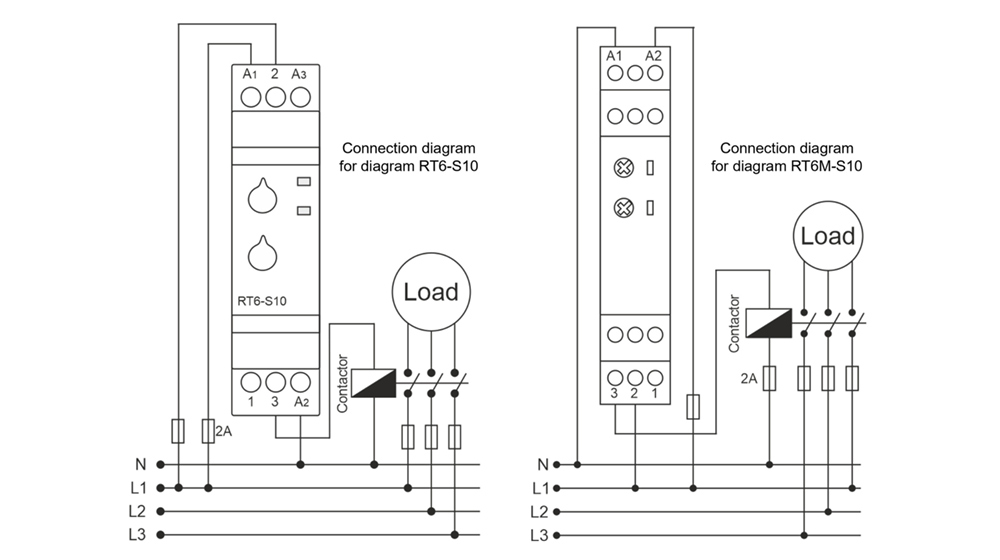 A1 2 A3

Connection diagram for diagram RT6-S10

RT6-S10

Load

Contactor

1 3 A2

2A

N
L1
L2
L3

A1 A2

Connection diagram for diagram RT6M-S10

Load

Contactor

2A

3 2 1

N
L1
L2
L3