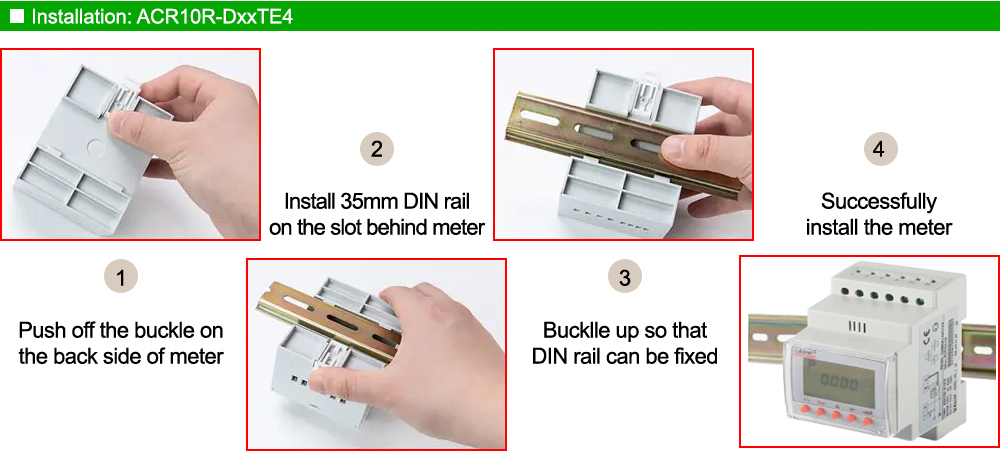 ■ Installation: ACR10R-DxxTE4

1

Push off the buckle on the back side of meter

2

Install 35mm DIN rail on the slot behind meter

3

Bucklle up so that DIN rail can be fixed

4

Successfully install the meter