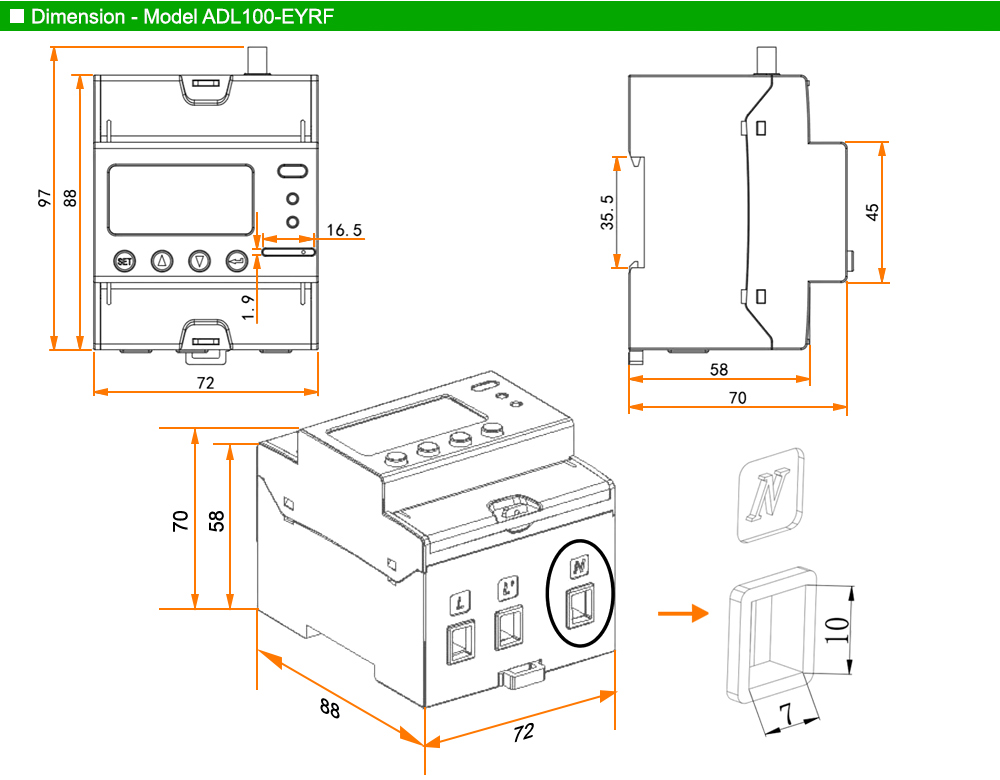 ■ Dimension - Model ADL100-EYRF

97
88
SET
16.5
1.9
72

35.5
45
58
70

70
58
L
L'
N
88
72

N
10
7